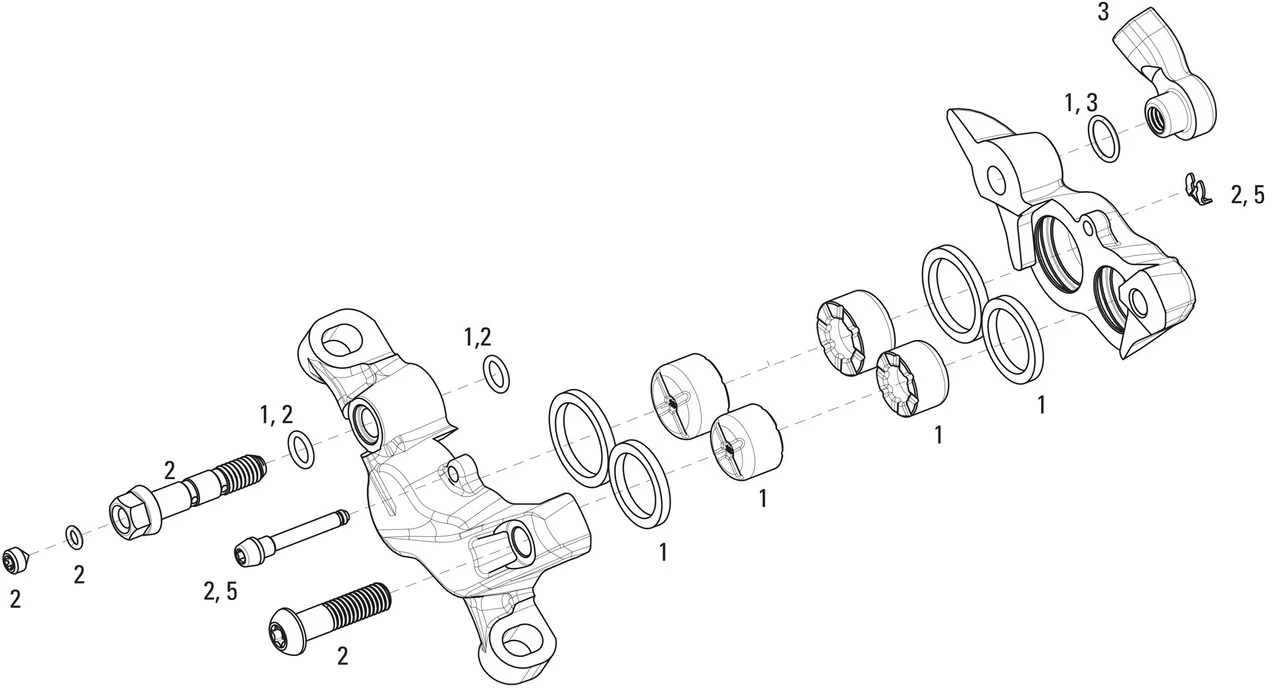 3

1, 3

2, 5

1,2

1, 2

2

1

1

1

1

2

2

2, 5

2